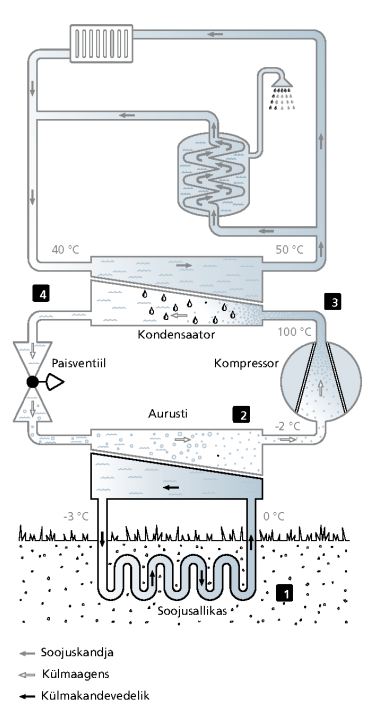 40 °C
50 °C
4
3
Kondensaator
100 °C
Paisventiil
Kompressor
Aurusti
2
-2 °C
-3 °C
0 °C
1
Soojusallikas

Soojuskandja
Külmaagens
Külmakandevedelik