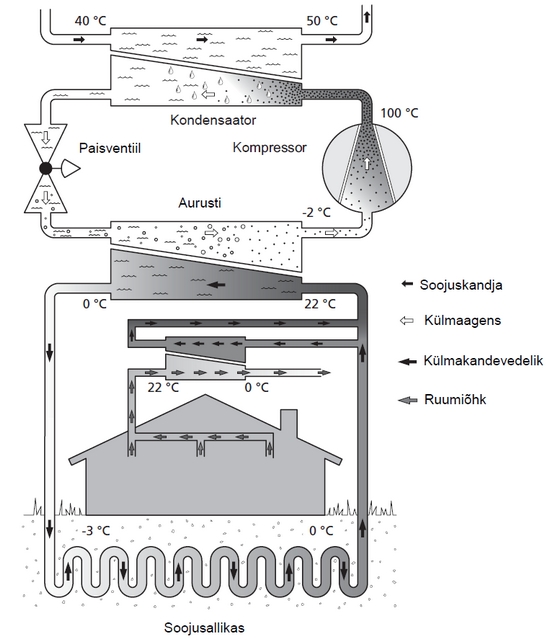 40 °C
50 °C
Kondensaator
100 °C
Paisventiil
Kompressor
Aurusti
-2 °C
0 °C
22 °C
Soojuskandja
Külmaagens
Külmakandevedelik
Ruumiõhk
22 °C
0 °C
-3 °C
0 °C
Soojusallikas